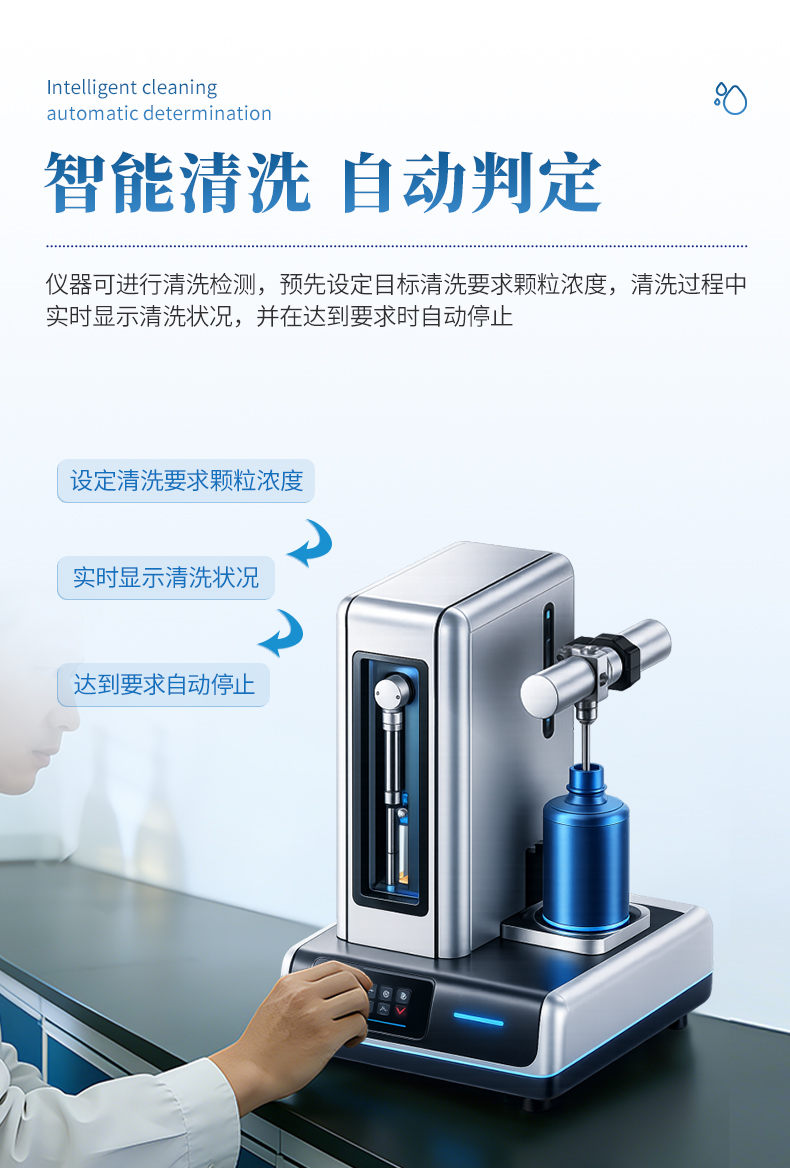 Intelligent cleaning
automatic determination

智能清洗 自动判定

仪器可进行清洗检测，预先设定目标清洗要求颗粒浓度，清洗过程中实时显示清洗状况，并在达到要求时自动停止

设定清洗要求颗粒浓度

实时显示清洗状况

达到要求自动停止